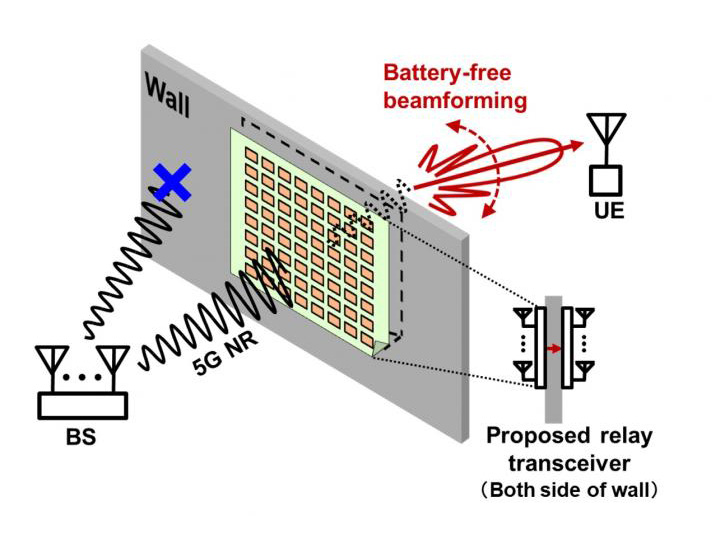 Wall

Battery-free beamforming

UE

5G NR

BS

Proposed relay transceiver
（Both side of wall）