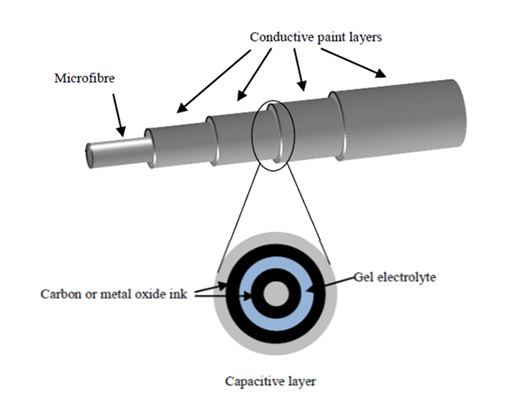 Conductive paint layers

Microfibre

Carbon or metal oxide ink

Gel electrolyte

Capacitive layer