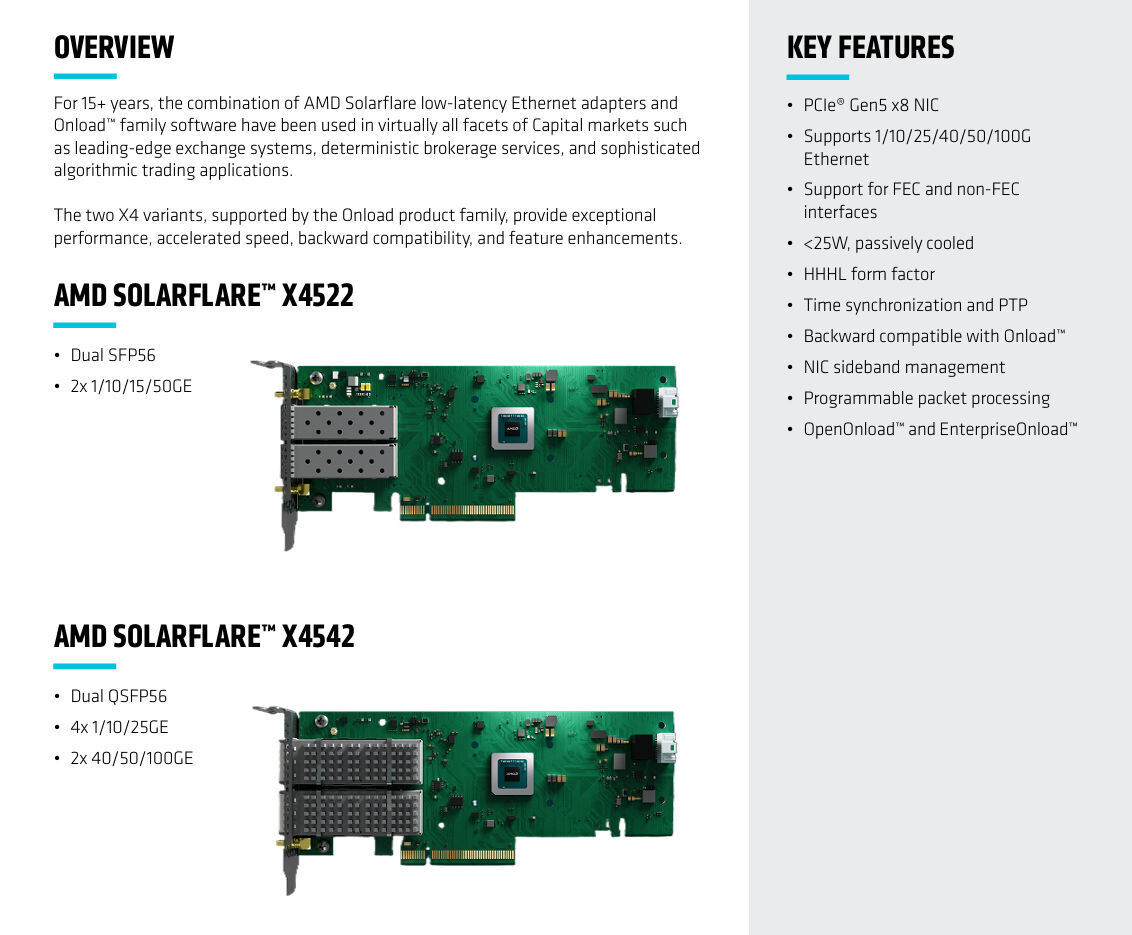 OVERVIEW

For 15+ years, the combination of AMD Solarflare low-latency Ethernet adapters and Onload™ family software have been used in virtually all facets of Capital markets such as leading-edge exchange systems, deterministic brokerage services, and sophisticated algorithmic trading applications.

The two X4 variants, supported by the Onload product family, provide exceptional performance, accelerated speed, backward compatibility, and feature enhancements.

AMD SOLARFLARE™ X4522

• Dual SFP56
• 2x 1/10/15/50GE

AMD SOLARFLARE™ X4542

• Dual QSFP56
• 4x 1/10/25GE
• 2x 40/50/100GE

KEY FEATURES

• PCIe® Gen5 x8 NIC
• Supports 1/10/25/40/50/100G Ethernet
• Support for FEC and non-FEC interfaces
• <25W, passively cooled
• HHHL form factor
• Time synchronization and PTP
• Backward compatible with Onload™
• NIC sideband management
• Programmable packet processing
• OpenOnload™ and EnterpriseOnload™